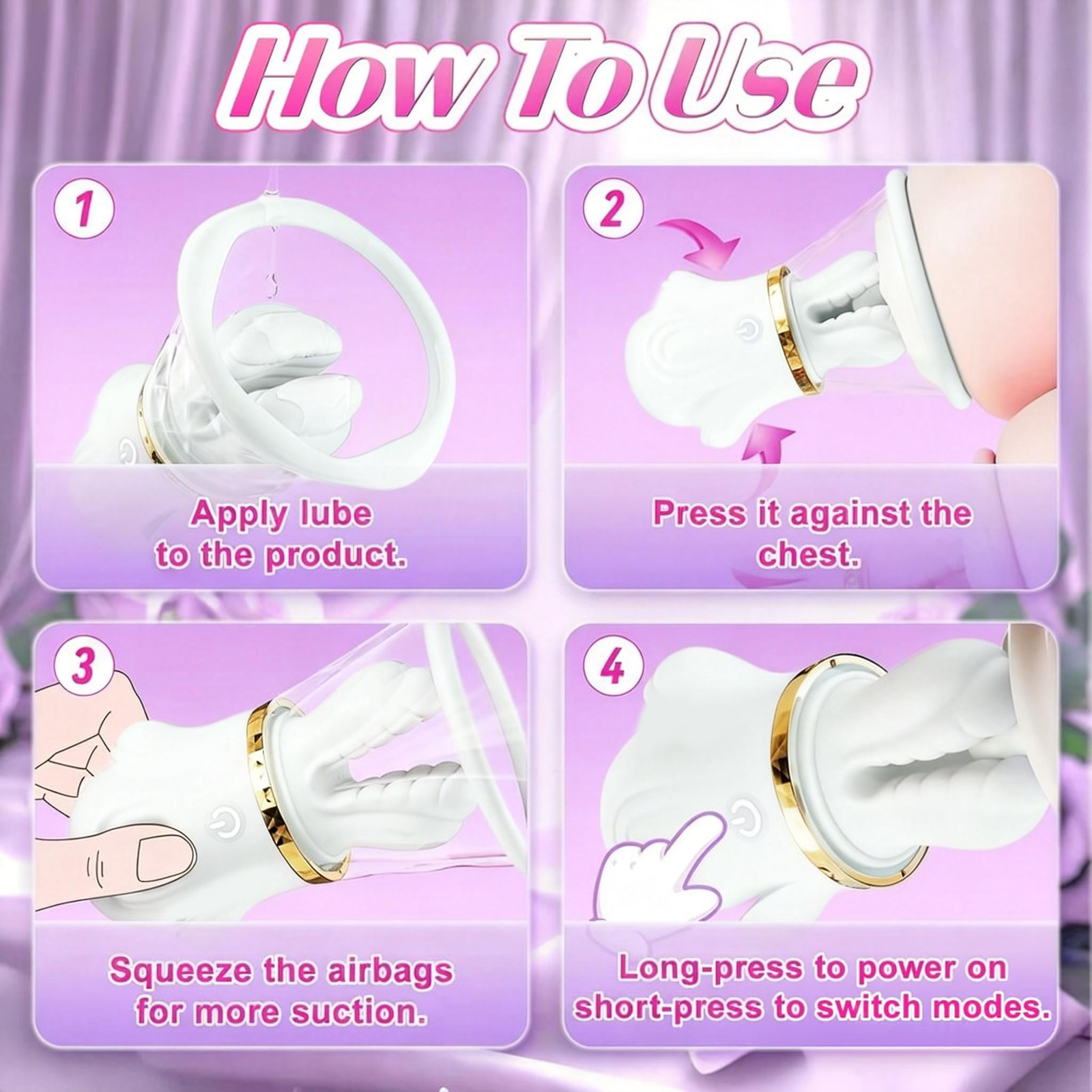 How To Use

1

Apply lube to the product.

2

Press it against the chest.

3

Squeeze the airbags for more suction.

4

Long-press to power on short-press to switch modes.